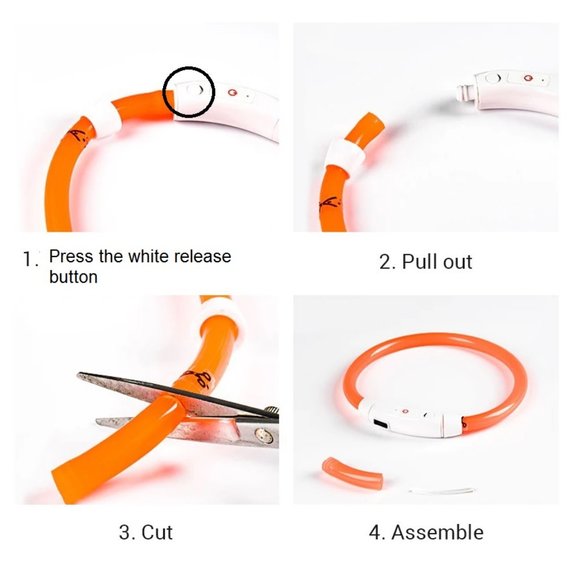 1. Press the white release button

2. Pull out

3. Cut

4. Assemble